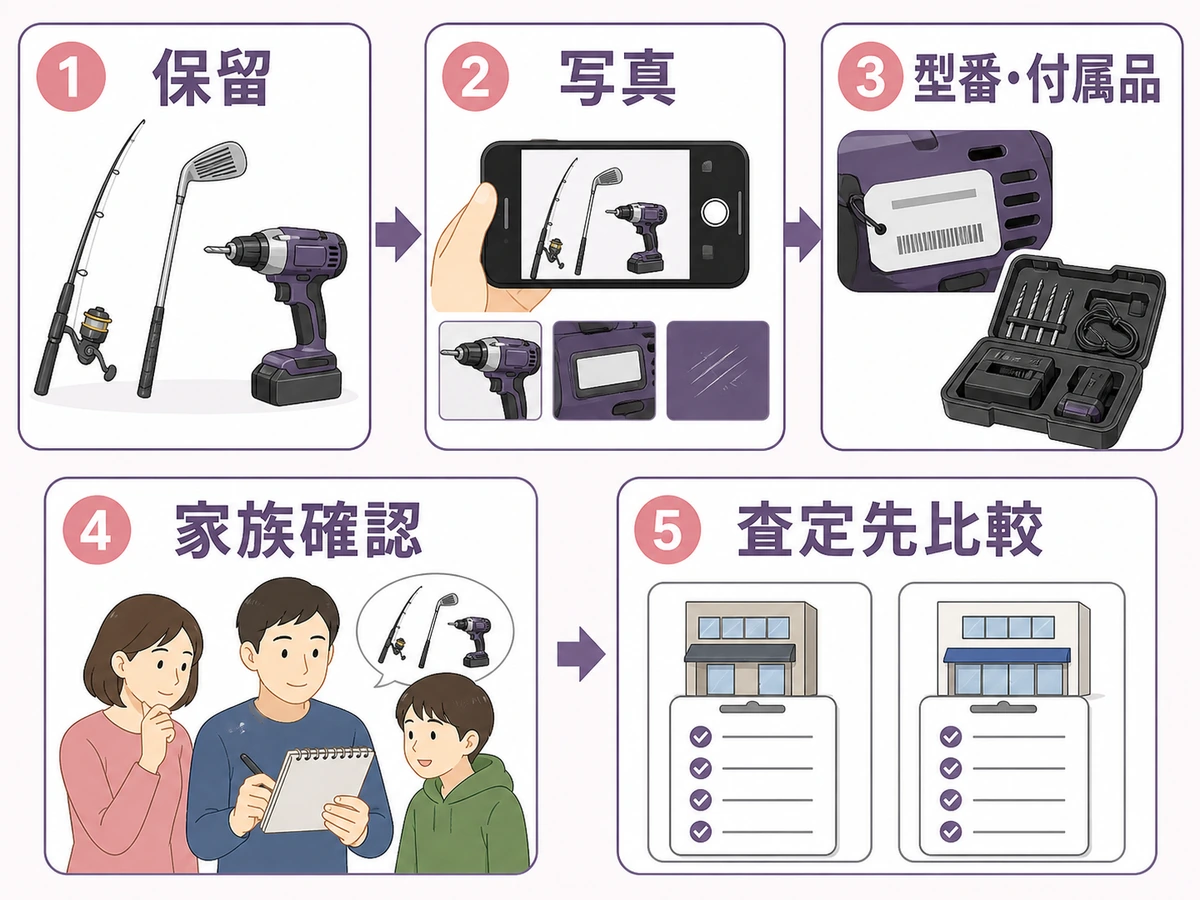 1 保留

2 写真

3 型番・付属品

4 家族確認

5 査定先比較