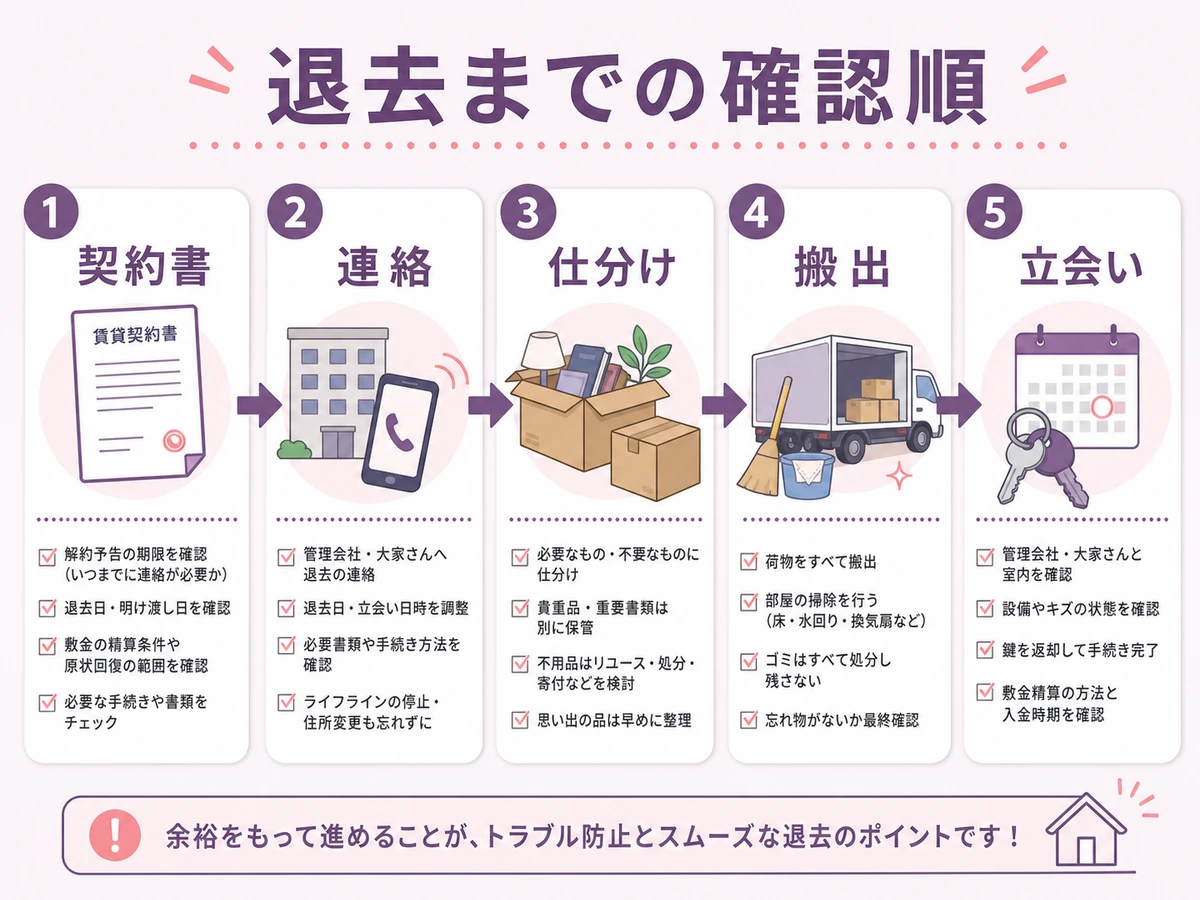 退去までの確認順

1
契約書
賃貸契約書
解約予告の期限を確認（いつまでに連絡が必要か）
退去日・明け渡し日を確認
敷金の精算条件や原状回復の範囲を確認
必要な手続きや書類をチェック

2
連絡
管理会社・大家さんへ退去の連絡
退去日・立会い日時を調整
必要書類や手続き方法を確認
ライフラインの停止・住所変更も忘れずに

3
仕分け
必要なもの・不要なものに仕分け
貴重品・重要書類は別に保管
不用品はリユース・処分・寄付などを検討
思い出の品は早めに整理

4
搬出
荷物をすべて搬出
部屋の掃除を行う（床・水回り・換気扇など）
ゴミはすべて処分し残さない
忘れ物がないか最終確認

5
立会い
管理会社・大家さんと室内を確認
設備やキズの状態を確認
鍵を返却して手続き完了
敷金精算の方法と入金時期を確認

!
余裕をもって進めることが、トラブル防止とスムーズな退去のポイントです！