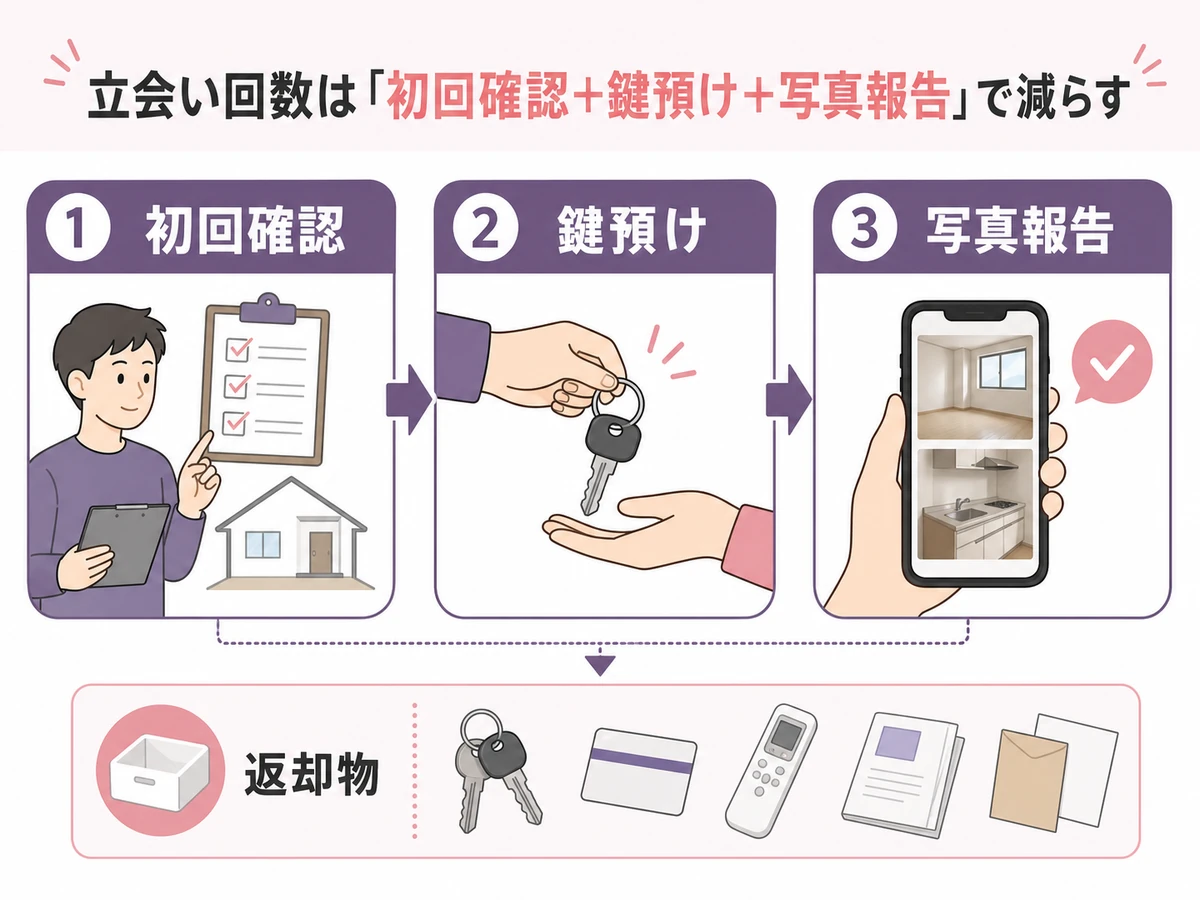 立会い回数は「初回確認＋鍵預け＋写真報告」で減らす

1 初回確認

2 鍵預け

3 写真報告

返却物